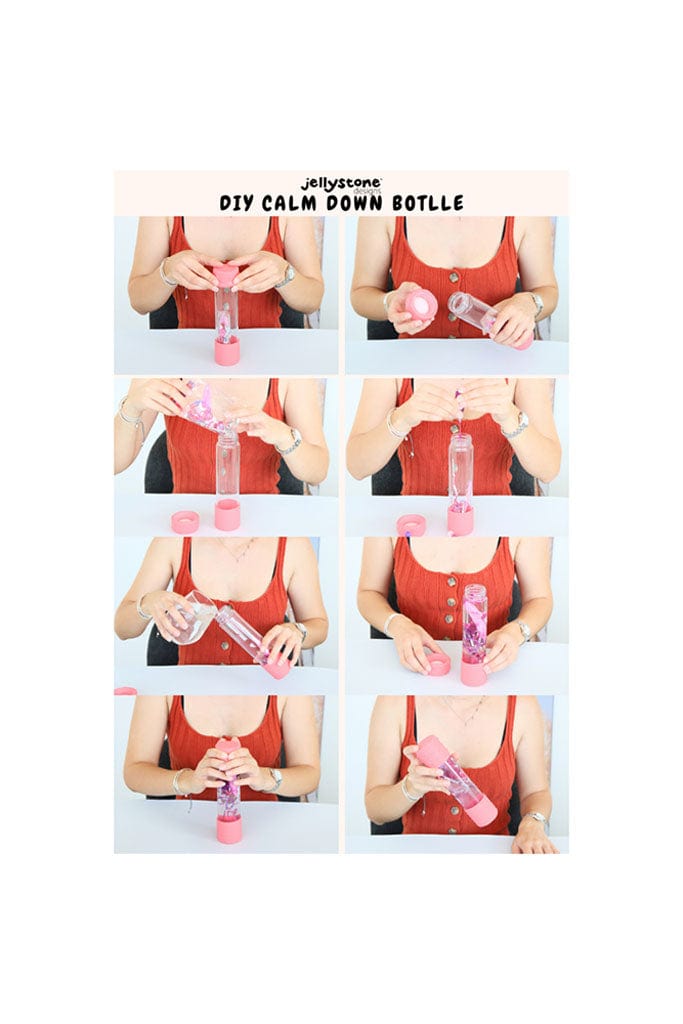 jellystone designs
DIY CALM DOWN BOTLLE