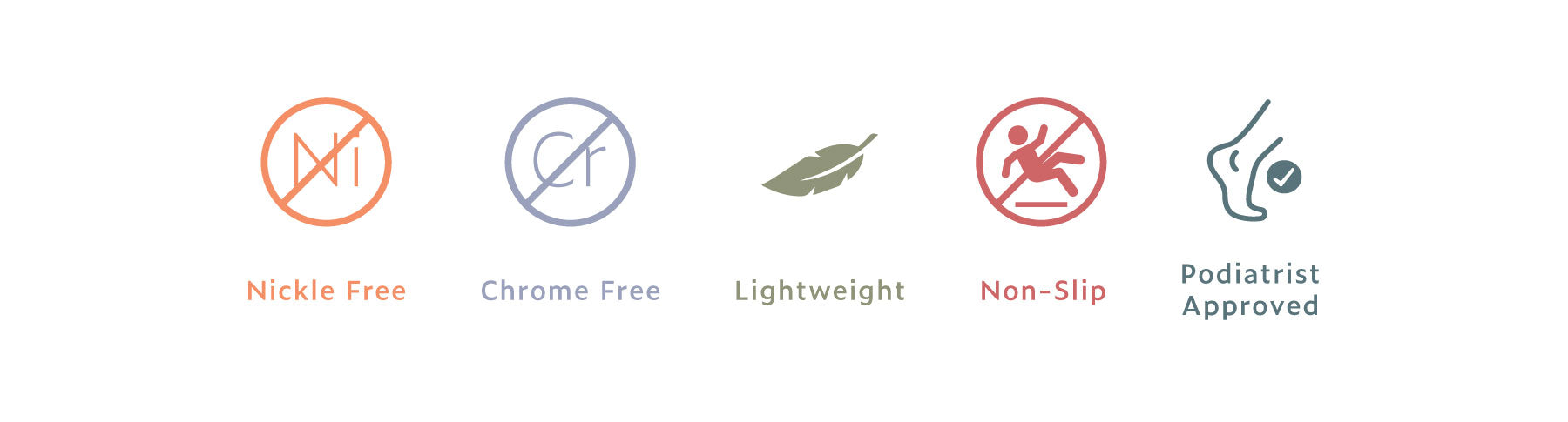 Ni

Nickle Free

Cr

Chrome Free

Lightweight

Non-Slip

Podiatrist Approved