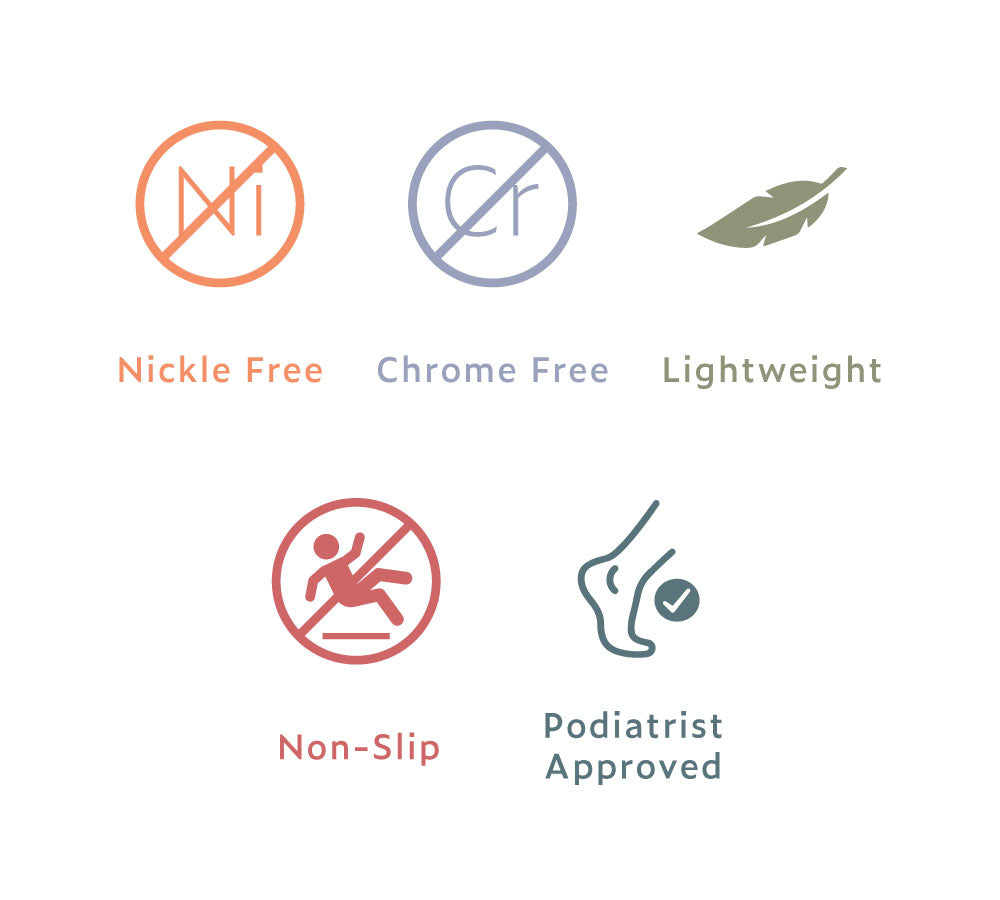 Ni

Cr

Nickle Free Chrome Free Lightweight

Non-Slip

Podiatrist Approved