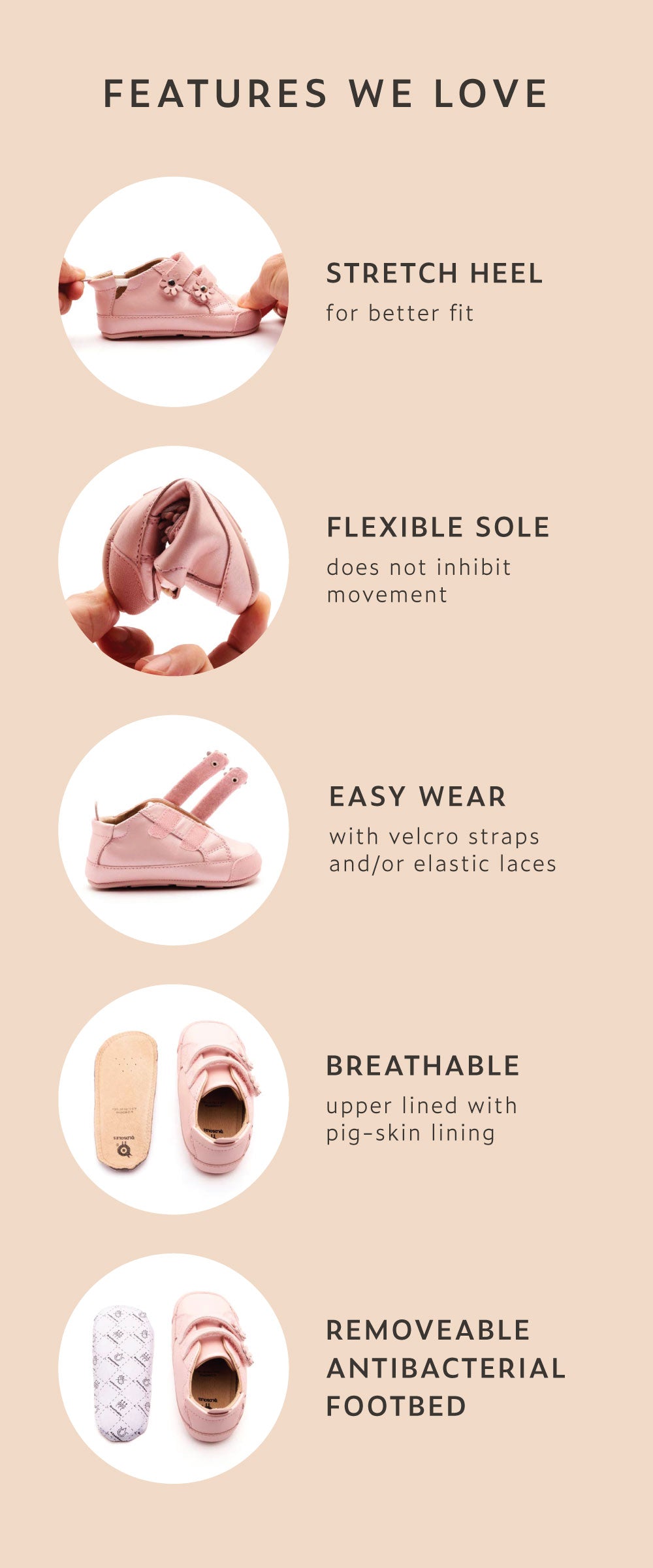 FEATURES WE LOVE

STRETCH HEEL
for better fit

FLEXIBLE SOLE
does not inhibit movement

EASY WEAR
with velcro straps and/or elastic laces

BREATHABLE
upper lined with pig-skin lining

REMOVEABLE ANTIBACTERIAL FOOTBED