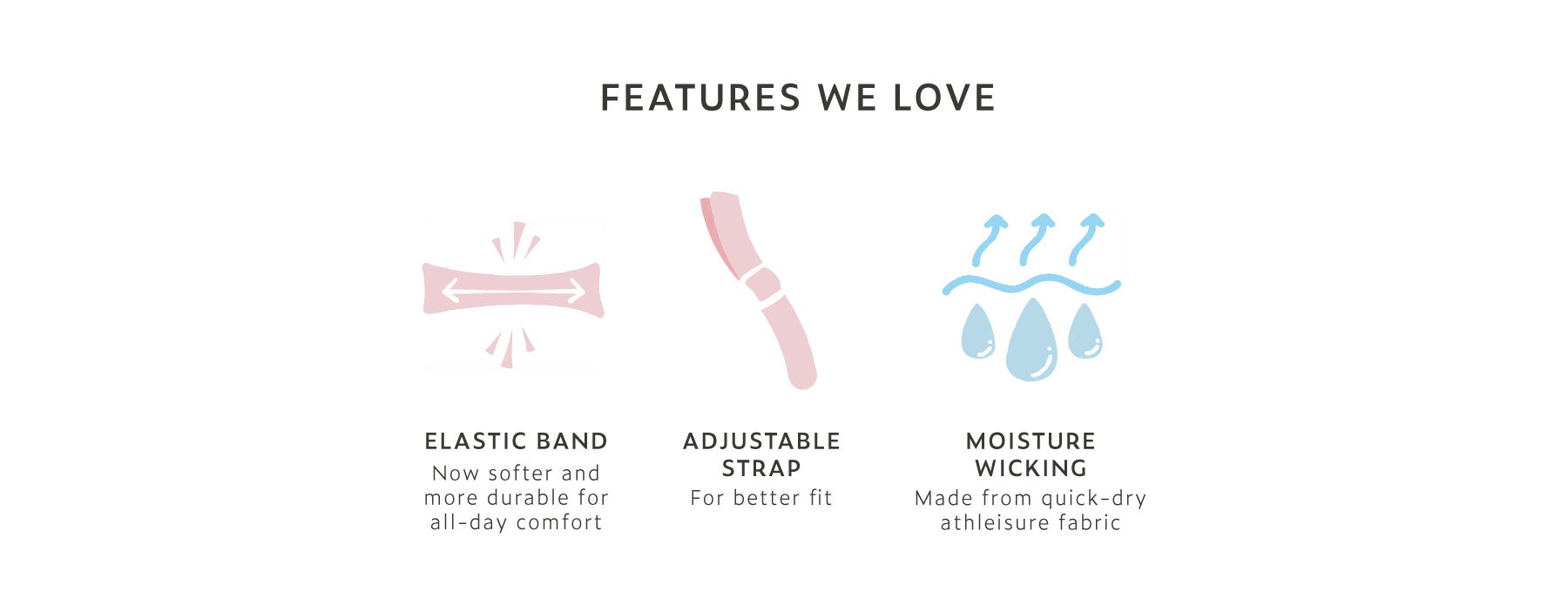 FEATURES WE LOVE

ELASTIC BAND
Now softer and more durable for all-day comfort

ADJUSTABLE STRAP
For better fit

MOISTURE WICKING
Made from quick-dry athleisure fabric