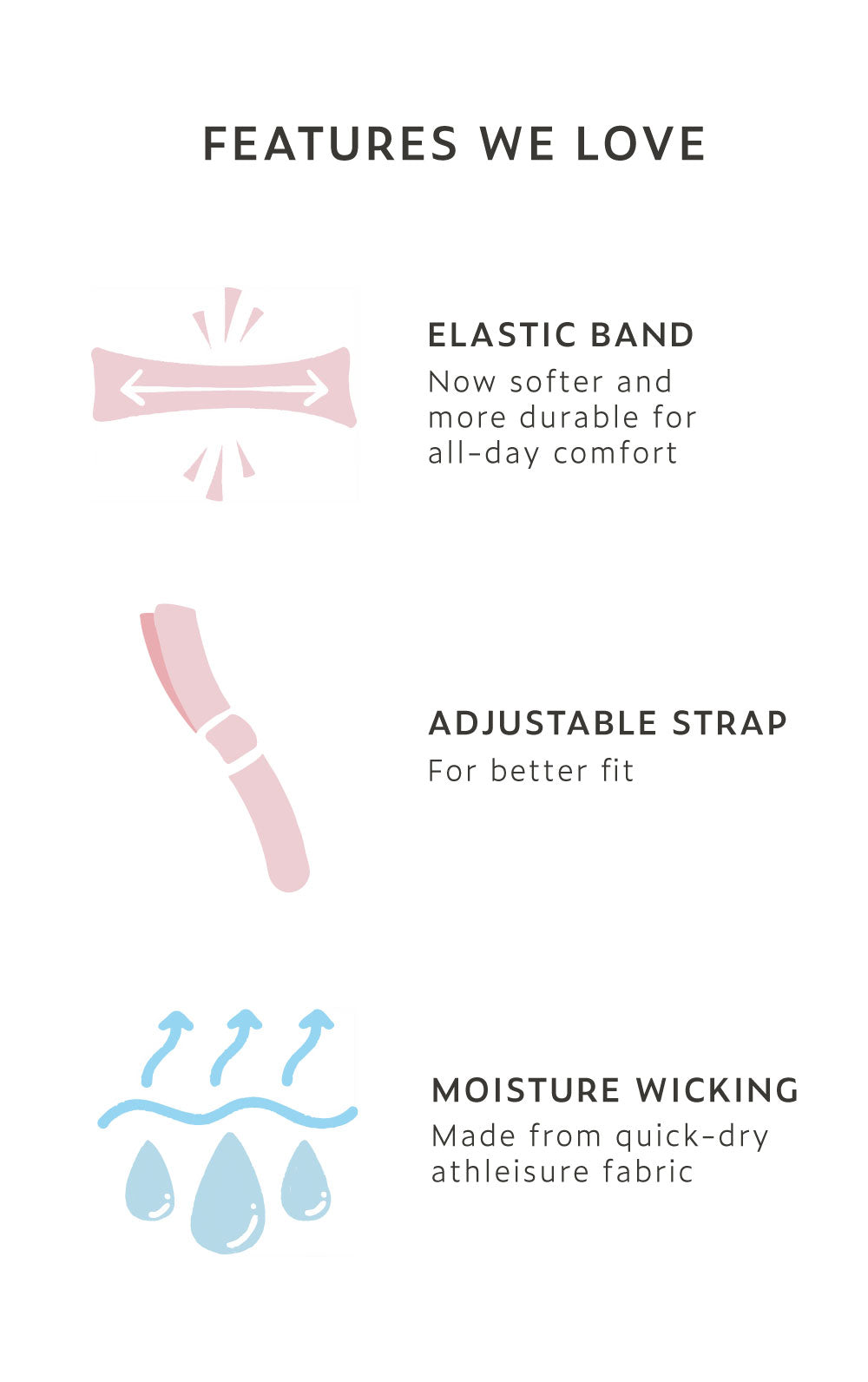 FEATURES WE LOVE

ELASTIC BAND
Now softer and more durable for all-day comfort

ADJUSTABLE STRAP
For better fit

MOISTURE WICKING
Made from quick-dry athleisure fabric